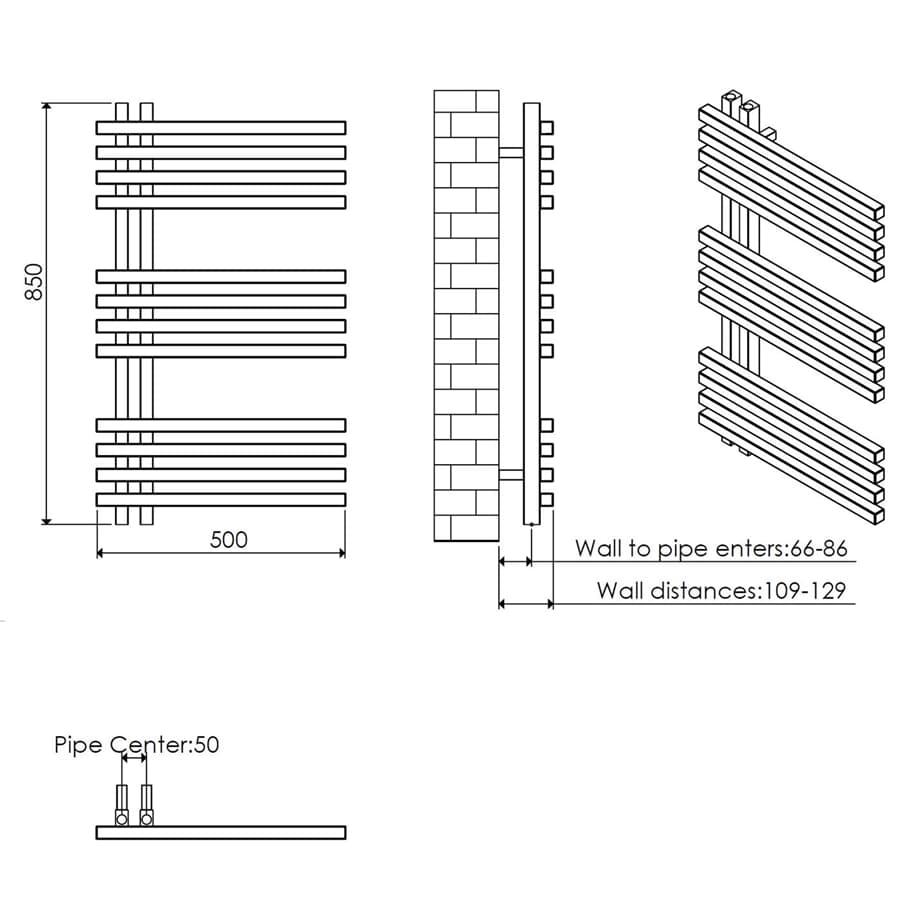 850

500

Wall to pipe enters:66-86

Wall distances:109-129

Pipe Center:50